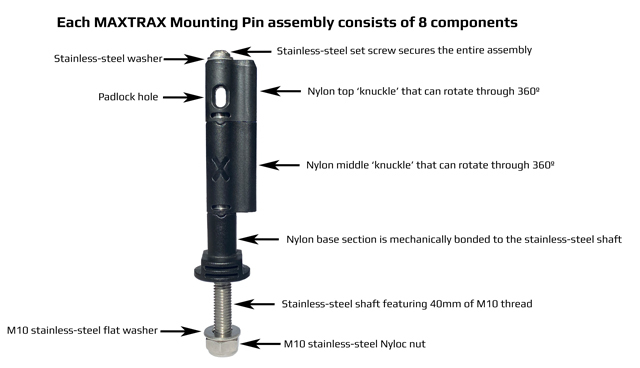 Each MAXTRAX Mounting Pin assembly consists of 8 components

Stainless-steel washer

Stainless-steel set screw secures the entire assembly

Padlock hole

Nylon top 'knuckle' that can rotate through 360º

Nylon middle 'knuckle' that can rotate through 360º

Nylon base section is mechanically bonded to the stainless-steel shaft

Stainless-steel shaft featuring 40mm of M10 thread

M10 stainless-steel flat washer

M10 stainless-steel Nyloc nut